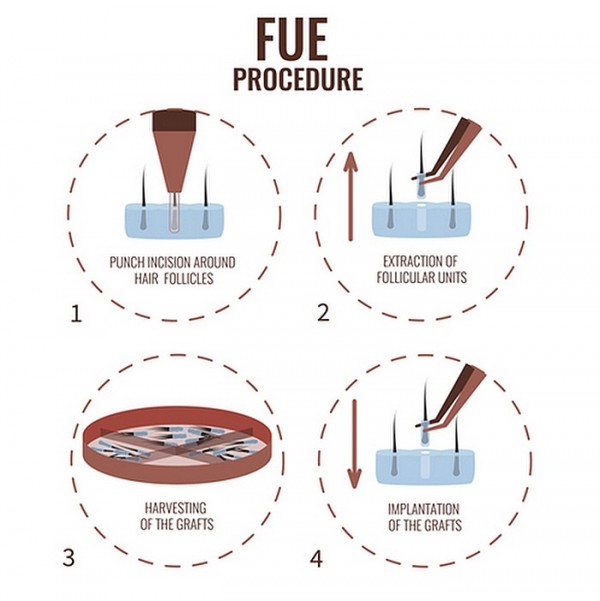 FUE
PROCEDURE

PUNCH INCISION AROUND HAIR FOLLICLES

1

EXTRACTION OF FOLLICULAR UNITS

2

HARVESTING OF THE GRAFTS

3

IMPLANTATION OF THE GRAFTS

4